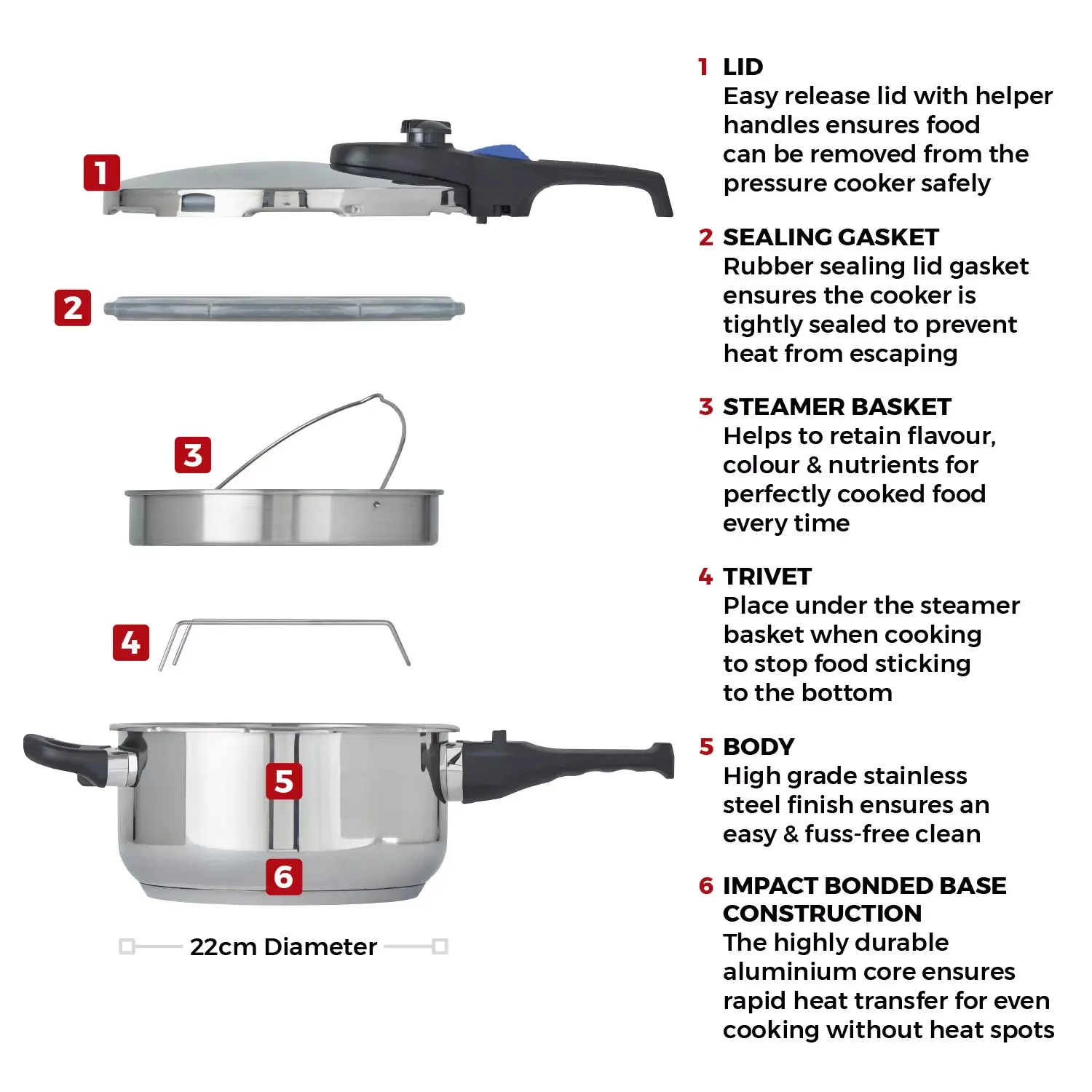 1

2

3

4

5

6

22cm Diameter

1 LID
Easy release lid with helper handles ensures food can be removed from the pressure cooker safely

2 SEALING GASKET
Rubber sealing lid gasket ensures the cooker is tightly sealed to prevent heat from escaping

3 STEAMER BASKET
Helps to retain flavour, colour & nutrients for perfectly cooked food every time

4 TRIVET
Place under the steamer basket when cooking to stop food sticking to the bottom

5 BODY
High grade stainless steel finish ensures an easy & fuss-free clean

6 IMPACT BONDED BASE CONSTRUCTION
The highly durable aluminium core ensures rapid heat transfer for even cooking without heat spots